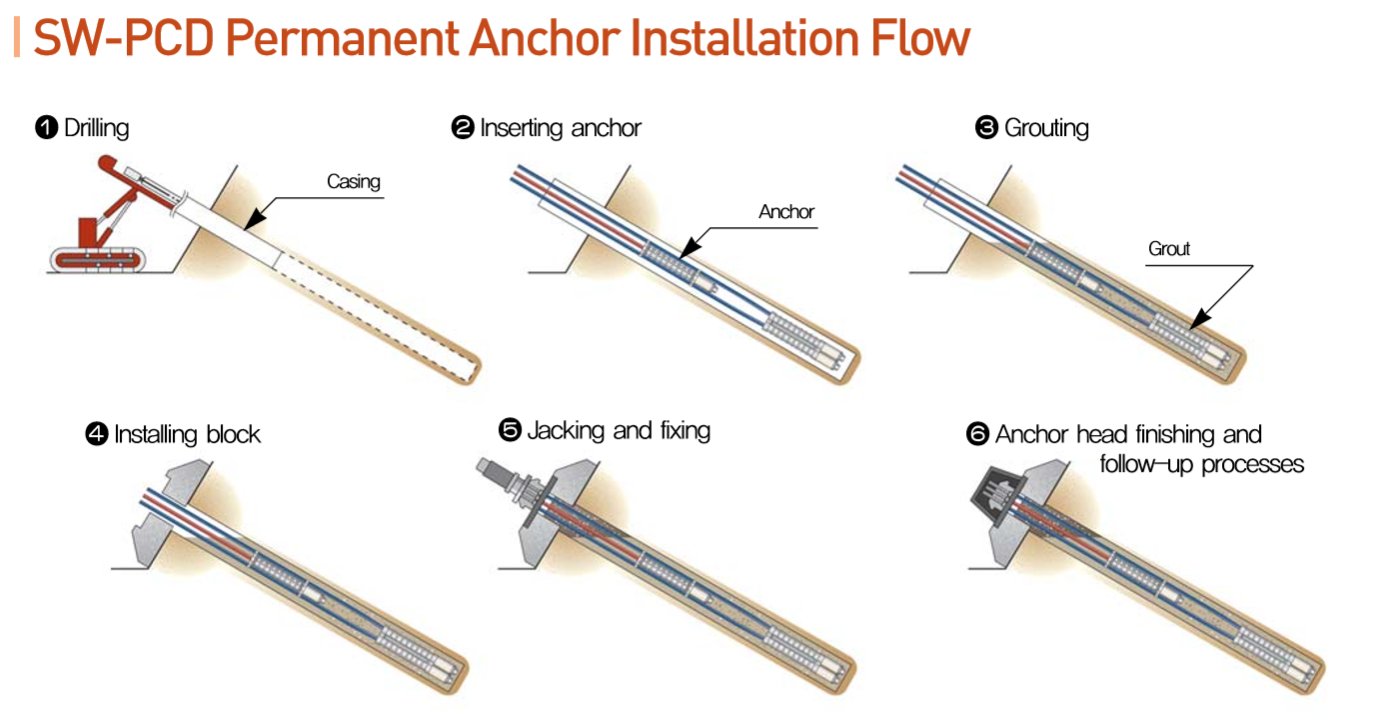 SW-PCD Permanent Anchor Installation Flow

❶ Drilling

Casing

❷ Inserting anchor

Anchor

❸ Grouting

Grout

❹ Installing block

❺ Jacking and fixing

❻ Anchor head finishing and follow-up processes